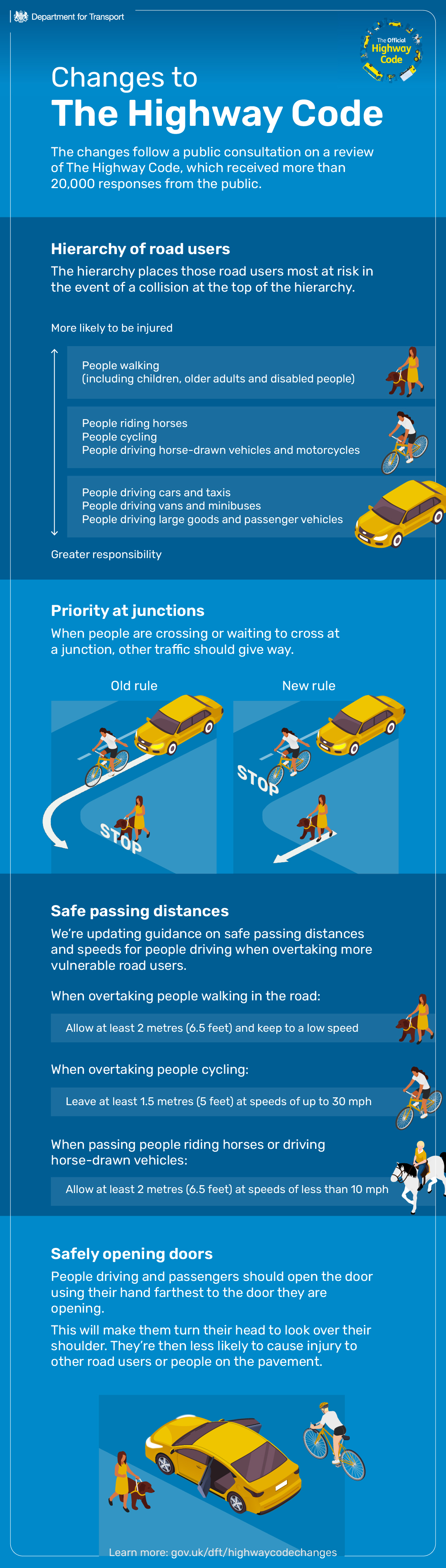 Department for Transport

The Official Highway Code

Changes to
The Highway Code

The changes follow a public consultation on a review of The Highway Code, which received more than 20,000 responses from the public.

Hierarchy of road users

The hierarchy places those road users most at risk in the event of a collision at the top of the hierarchy.

More likely to be injured

People walking
(including children, older adults and disabled people)

People riding horses
People cycling
People driving horse-drawn vehicles and motorcycles

People driving cars and taxis
People driving vans and minibuses
People driving large goods and passenger vehicles

Greater responsibility

Priority at junctions

When people are crossing or waiting to cross at a junction, other traffic should give way.

Old rule

STOP

New rule

STOP

Safe passing distances

We're updating guidance on safe passing distances and speeds for people driving when overtaking more vulnerable road users.

When overtaking people walking in the road:

Allow at least 2 metres (6.5 feet) and keep to a low speed

When overtaking people cycling:

Leave at least 1.5 metres (5 feet) at speeds of up to 30 mph

When passing people riding horses or driving horse-drawn vehicles:

Allow at least 2 metres (6.5 feet) at speeds of less than 10 mph

Safely opening doors

People driving and passengers should open the door using their hand farthest to the door they are opening.

This will make them turn their head to look over their shoulder. They're then less likely to cause injury to other road users or people on the pavement.

Learn more: gov.uk/dft/highwaycodechanges